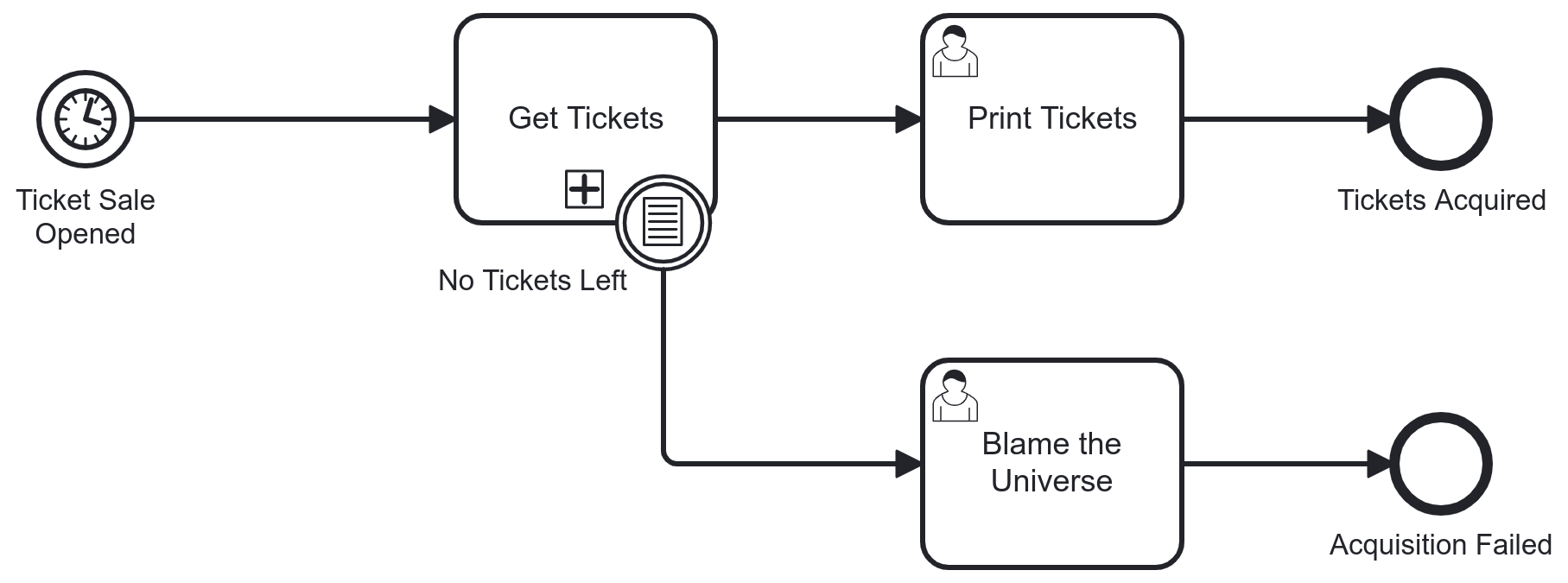 Ticket Sale Opened

Get Tickets

No Tickets Left

Print Tickets

Tickets Acquired

Blame the Universe

Acquisition Failed